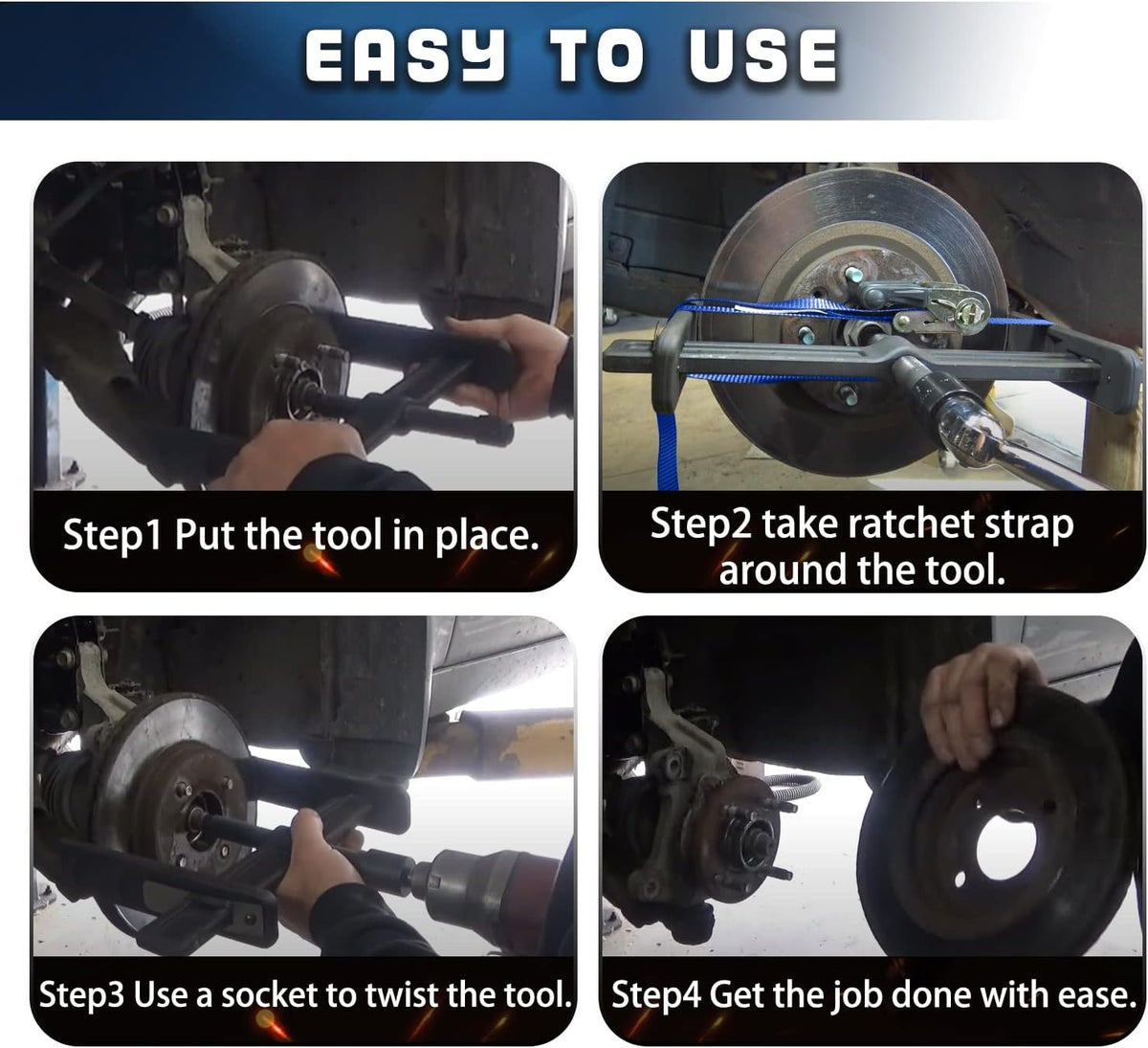 EASY TO USE

Step1 Put the tool in place.

Step2 take ratchet strap around the tool.

Step3 Use a socket to twist the tool.

Step4 Get the job done with ease.